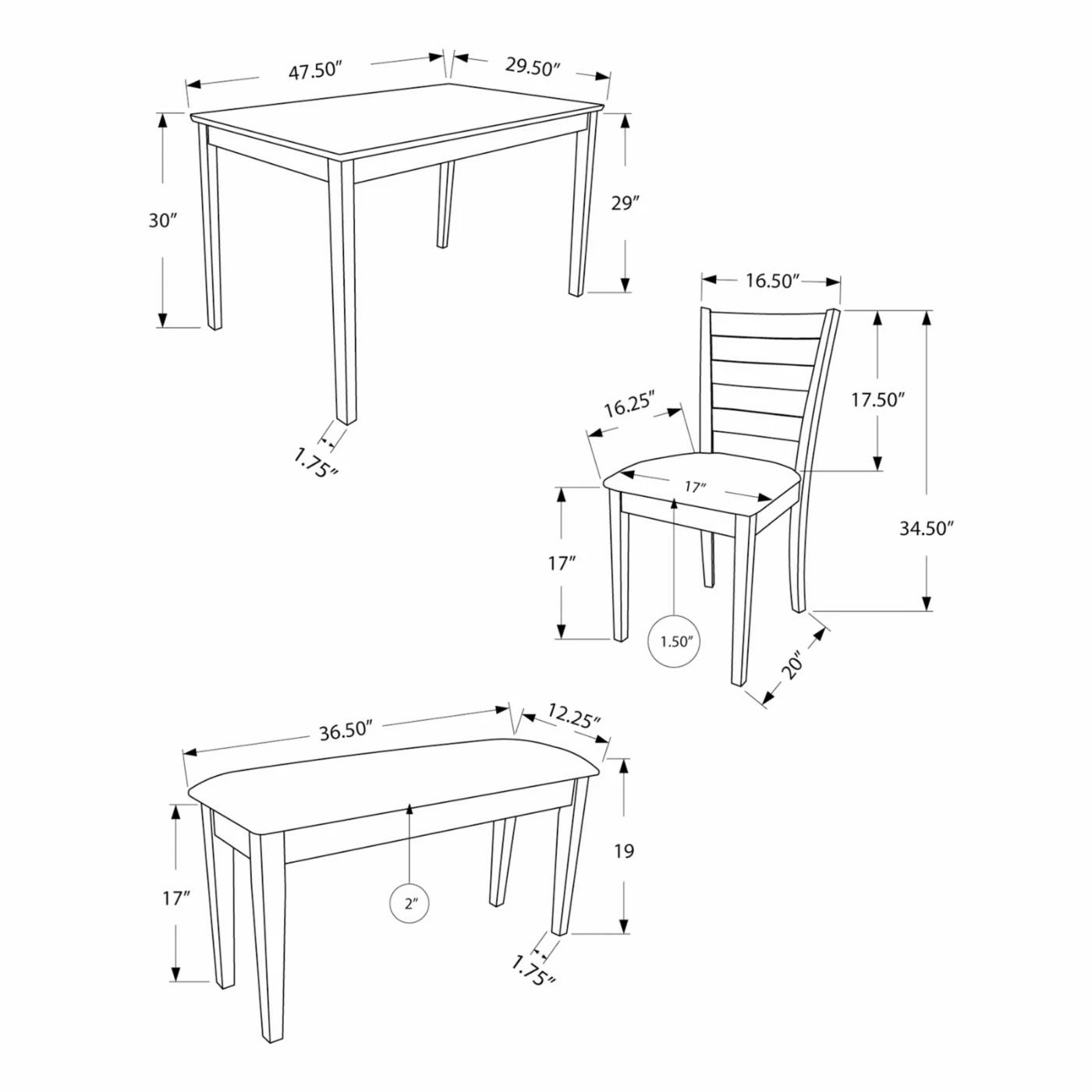 47.50″
29.50″
30″
29″
1.75″
16.50″
16.25″
17.50″
17″
34.50″
17″
1.50″
20″
36.50″
12.25″
19
17″
2″
1.75″